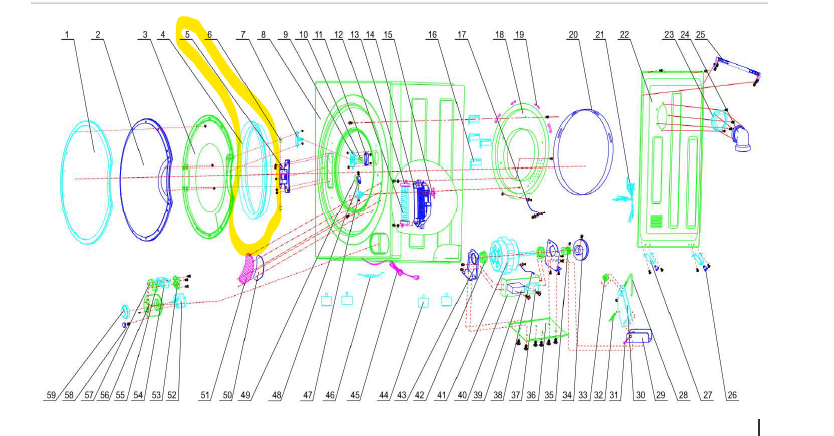 1 2 3 4 5 6 7 8 9 10 11 12 13 14 15 16 17 18 19 20 21 22 23 24 25

59 58 57 56 55 54 53 52 51 50 49 48 47 46 45 44 43 42 41 40 39 38 37 36 35 34 33 32 31 30 29 28 27 26