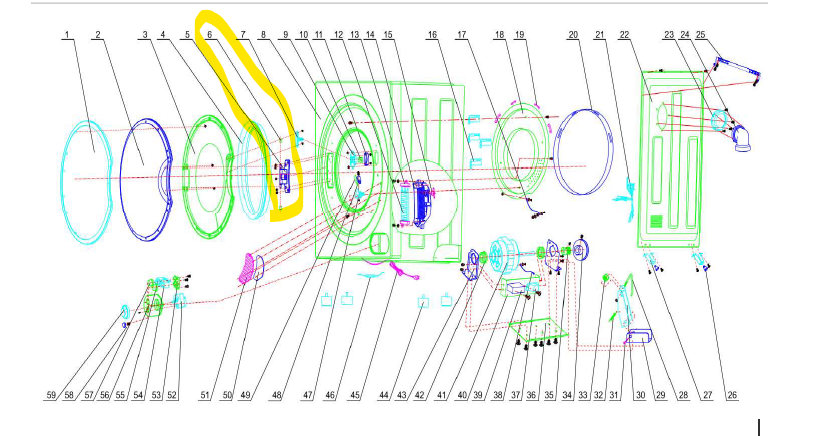 1 2 3 4 5 6 7 8 9 10 11 12 13 14 15 16 17 18 19 20 21 22 23 24 25

59 58 57 56 55 54 53 52 51 50 49 48 47 46 45 44 43 42 41 40 39 38 37 36 35 34 33 32 31 30 29 28 27 26