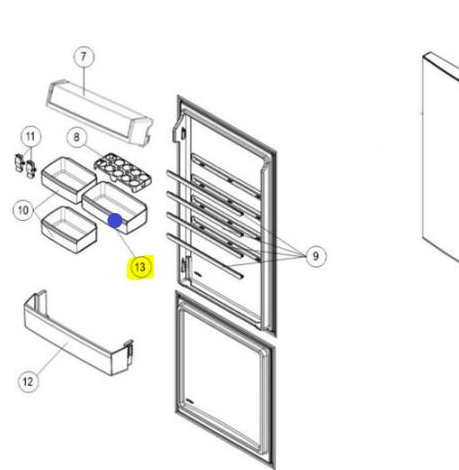 7
11
8
10
13
9
12