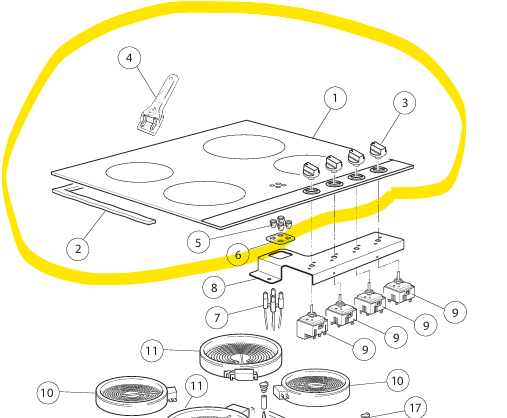 4
1
3
2
5
6
8
7
9
9
9
9
11
10
11
10
17