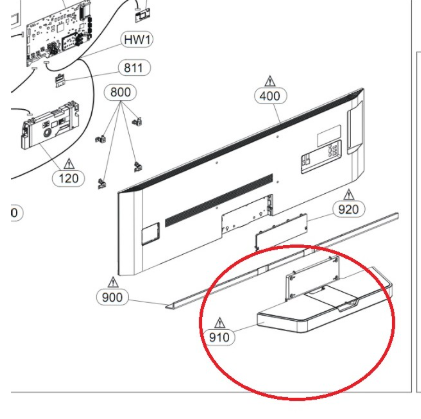 HW1
811
800
400
120
0
920
900
910