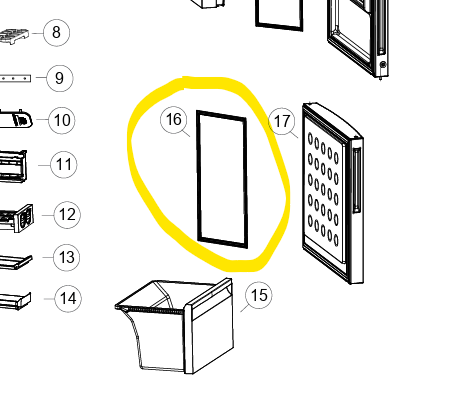 8
9
10
11
12
13
14
16
17
15