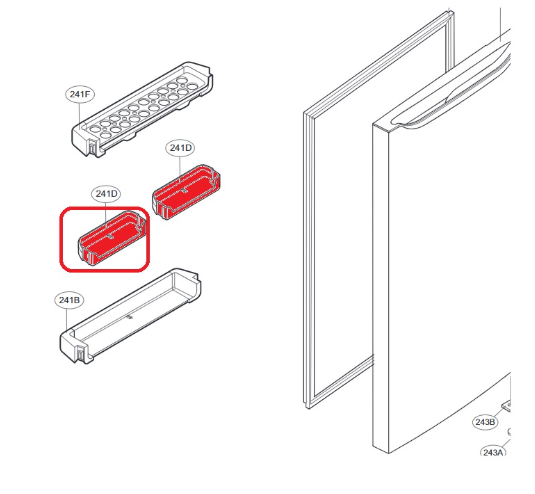 241F

241D

241D

241B

243B

243A