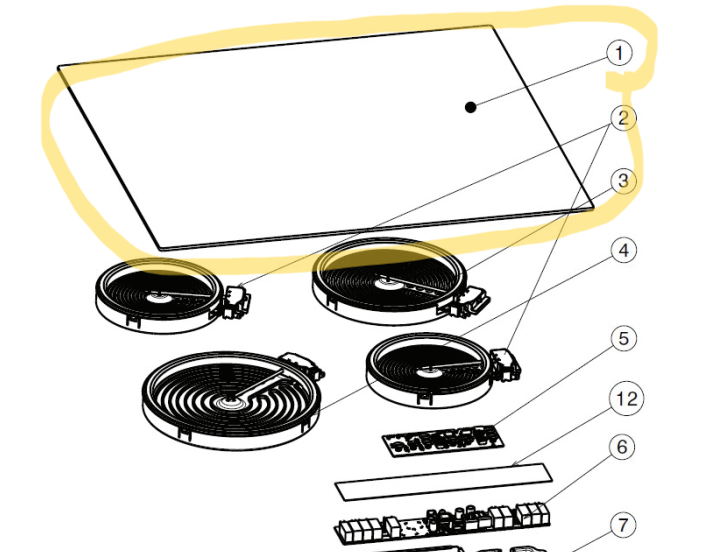 1
2
3
4
5
12
6
7