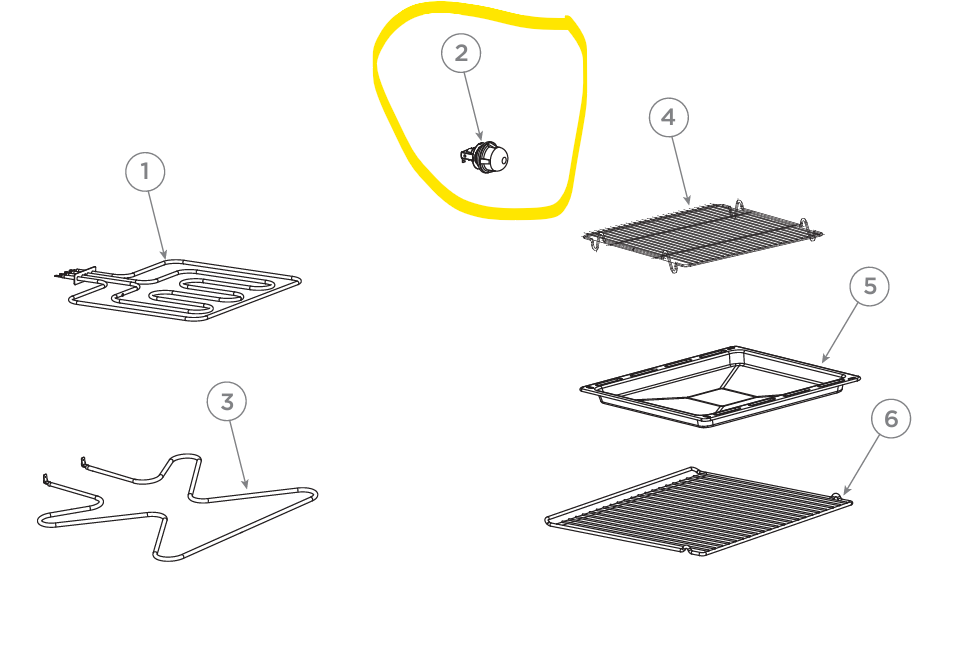 1
2
3
4
5
6