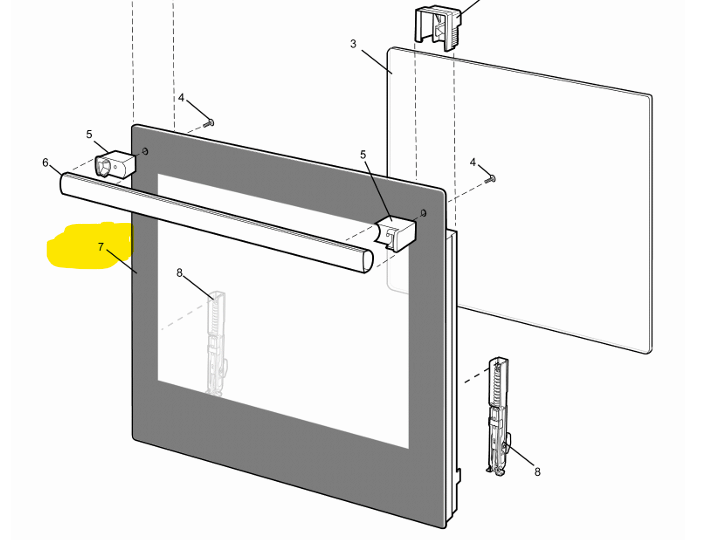 3
4
5
6
5
4
7
8
8