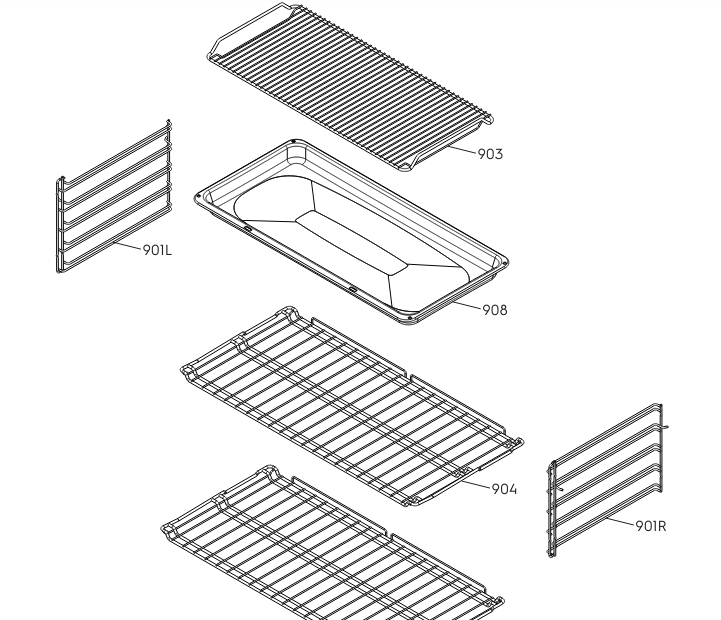 903

901L

908

904

901R