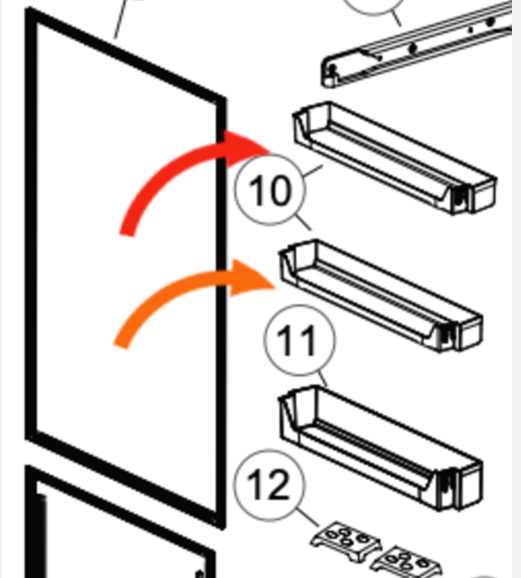 10

11

12