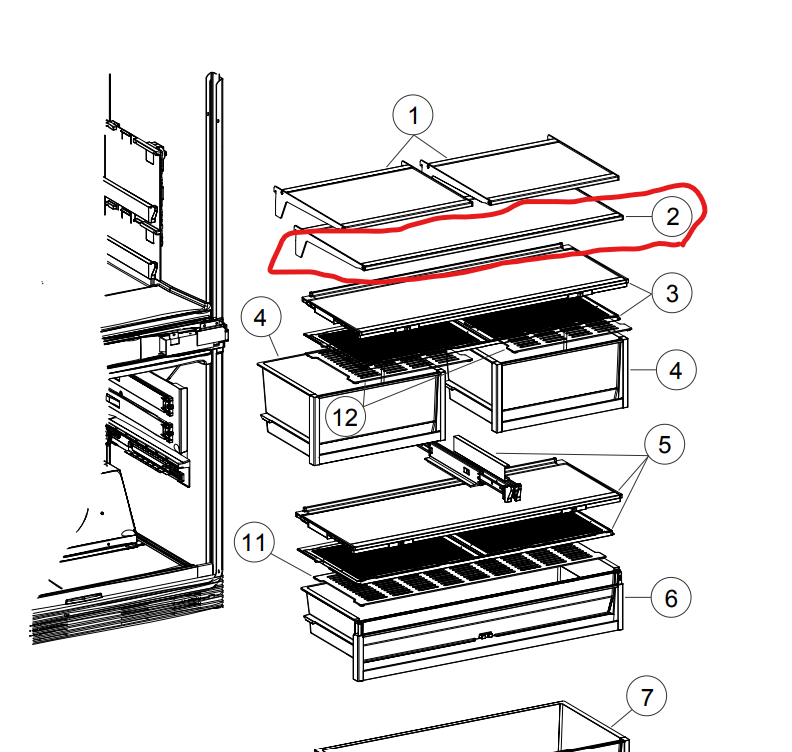 1
2
3
4
4
12
5
11
6
7