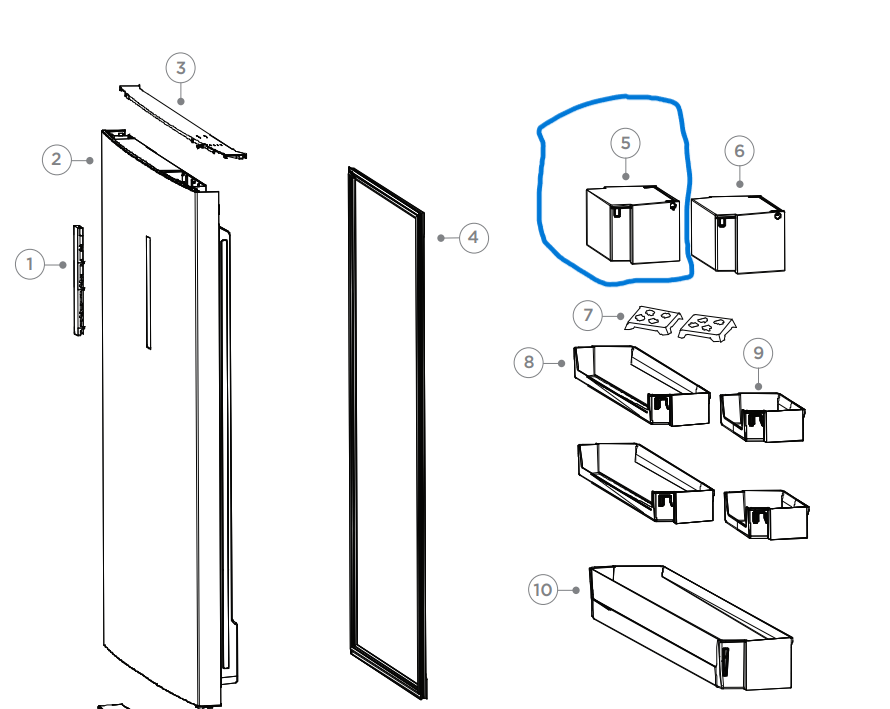 3
2
1
4
5
6
7
8
9
10