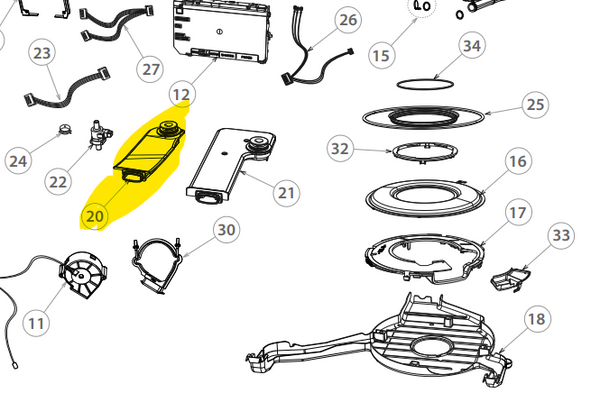 23
27
12
26
15
34
25
24
22
20
21
32
16
17
30
33
11
18